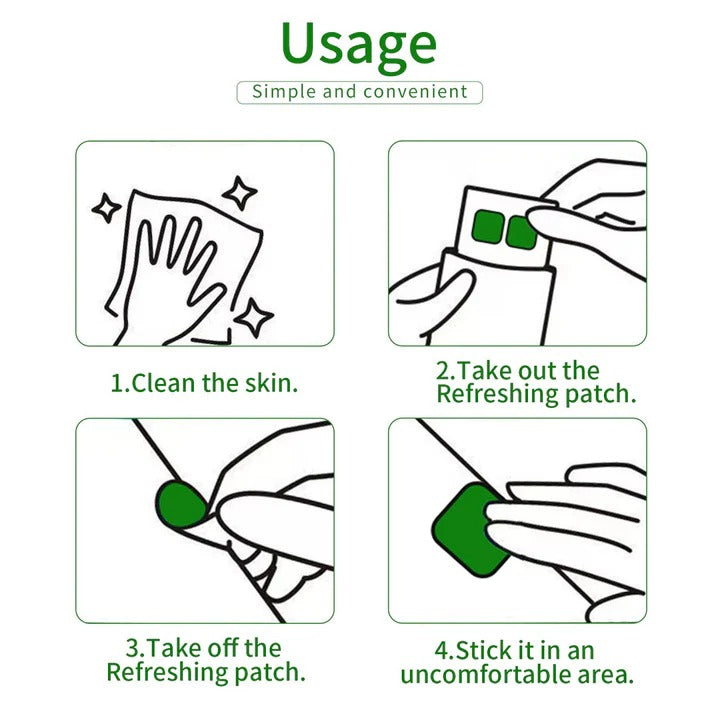 Usage

Simple and convenient

1.Clean the skin.

2.Take out the Refreshing patch.

3.Take off the Refreshing patch.

4.Stick it in an uncomfortable area.