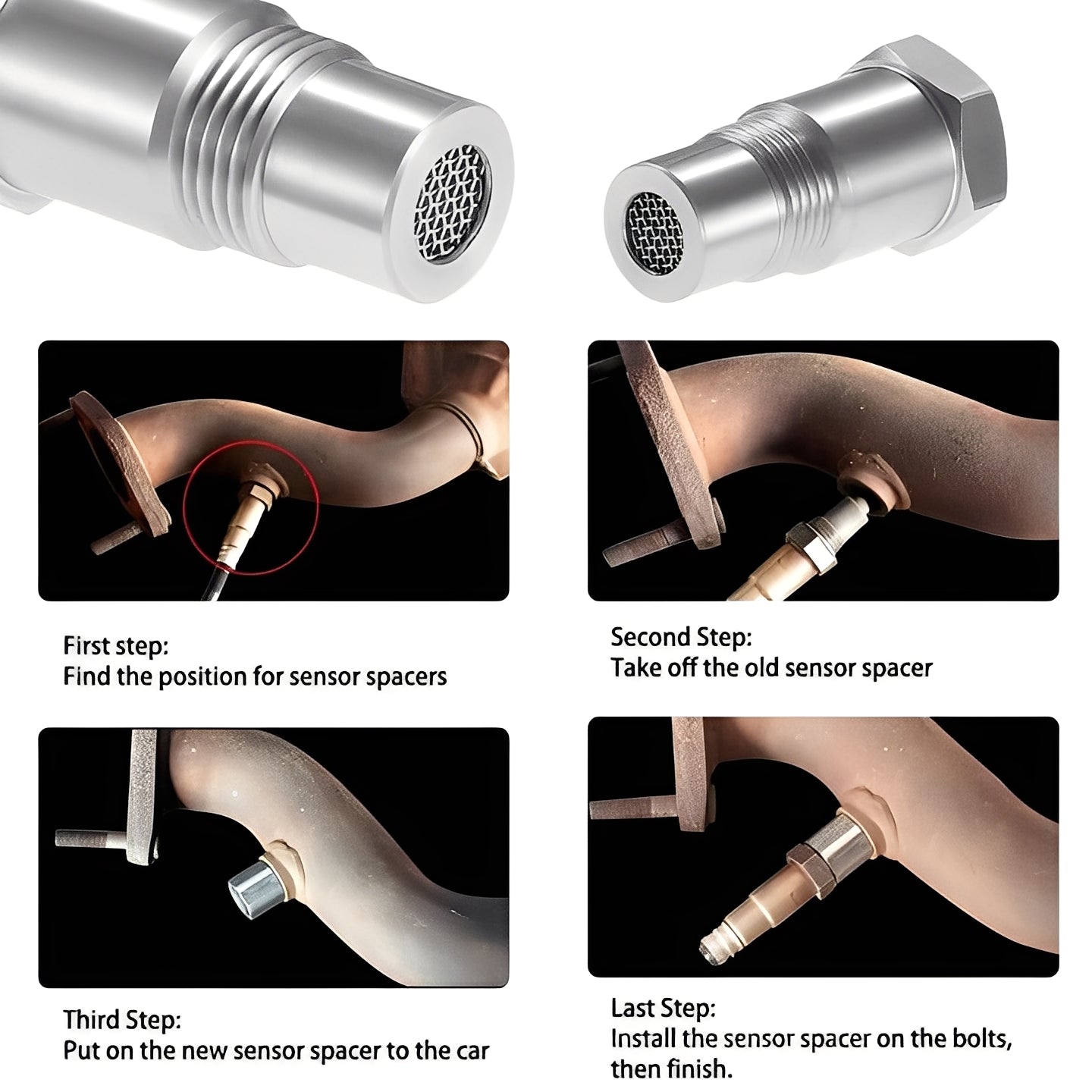 First step:
Find the position for sensor spacers

Second Step:
Take off the old sensor spacer

Third Step:
Put on the new sensor spacer to the car

Last Step:
Install the sensor spacer on the bolts, then finish.