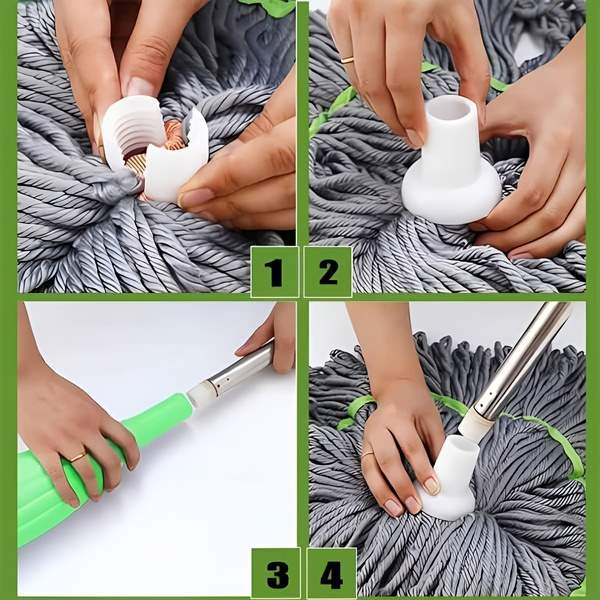 1
2
3
4