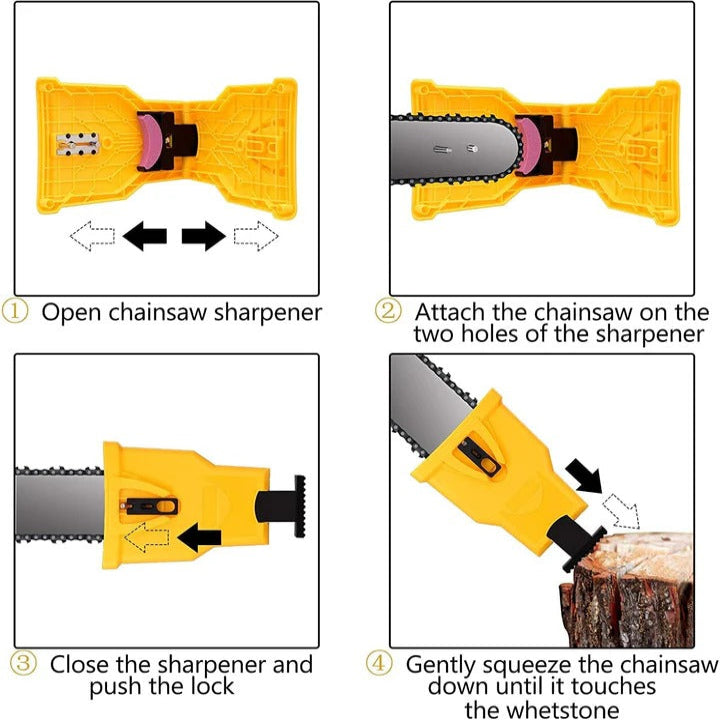 ① Open chainsaw sharpener

② Attach the chainsaw on the two holes of the sharpener

③ Close the sharpener and push the lock

④ Gently squeeze the chainsaw down until it touches the whetstone