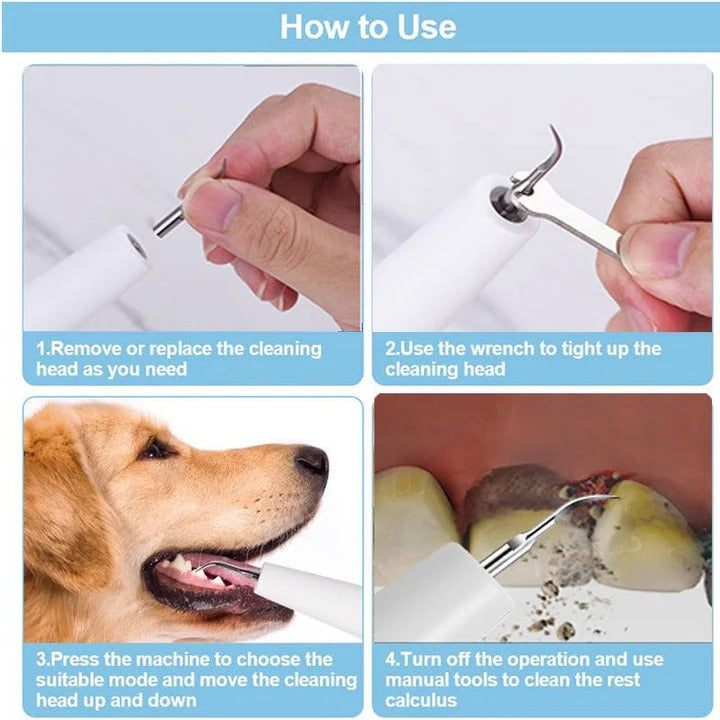 How to Use

1.Remove or replace the cleaning head as you need

2.Use the wrench to tight up the cleaning head

3.Press the machine to choose the suitable mode and move the cleaning head up and down

4.Turn off the operation and use manual tools to clean the rest calculus