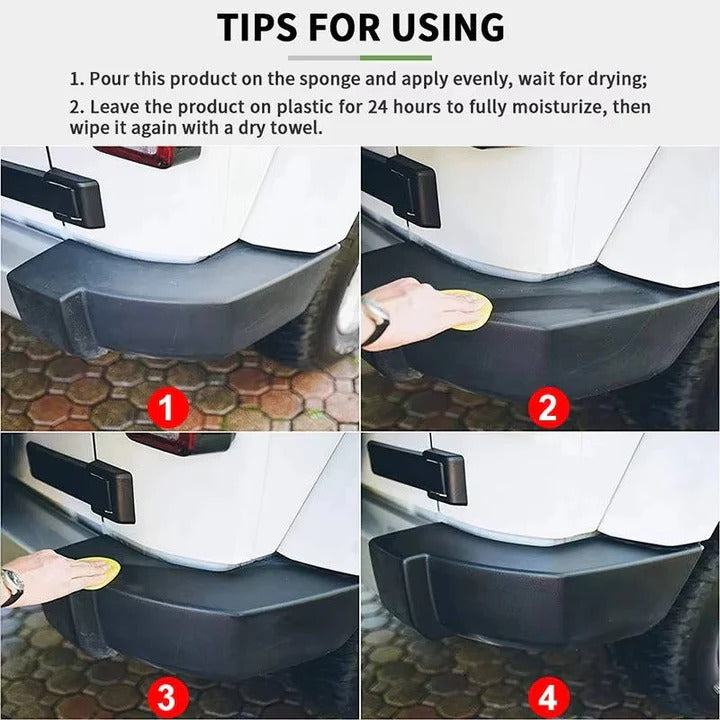 TIPS FOR USING

1. Pour this product on the sponge and apply evenly, wait for drying;

2. Leave the product on plastic for 24 hours to fully moisturize, then wipe it again with a dry towel.

1

2

3

4