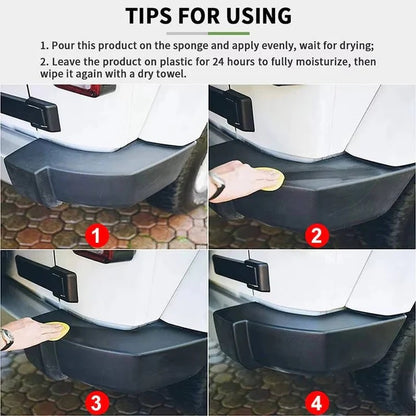 TIPS FOR USING

1. Pour this product on the sponge and apply evenly, wait for drying;

2. Leave the product on plastic for 24 hours to fully moisturize, then wipe it again with a dry towel.

1

2

3

4