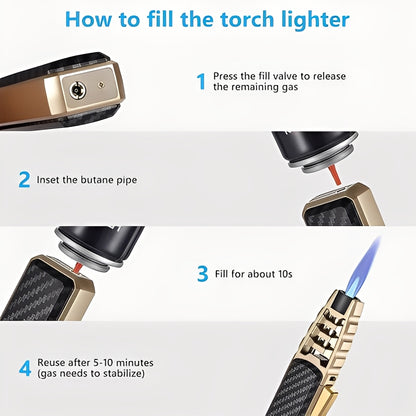 How to fill the torch lighter

1 Press the fill valve to release the remaining gas

2 Inset the butane pipe

3 Fill for about 10s

4 Reuse after 5-10 minutes (gas needs to stabilize)