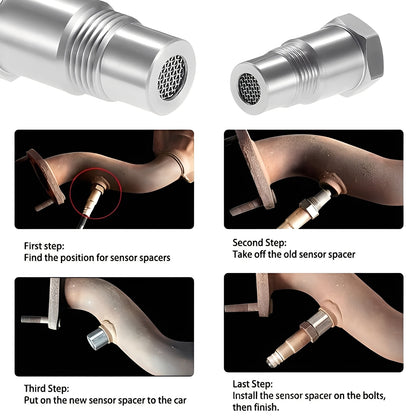 First step:
Find the position for sensor spacers

Second Step:
Take off the old sensor spacer

Third Step:
Put on the new sensor spacer to the car

Last Step:
Install the sensor spacer on the bolts, then finish.