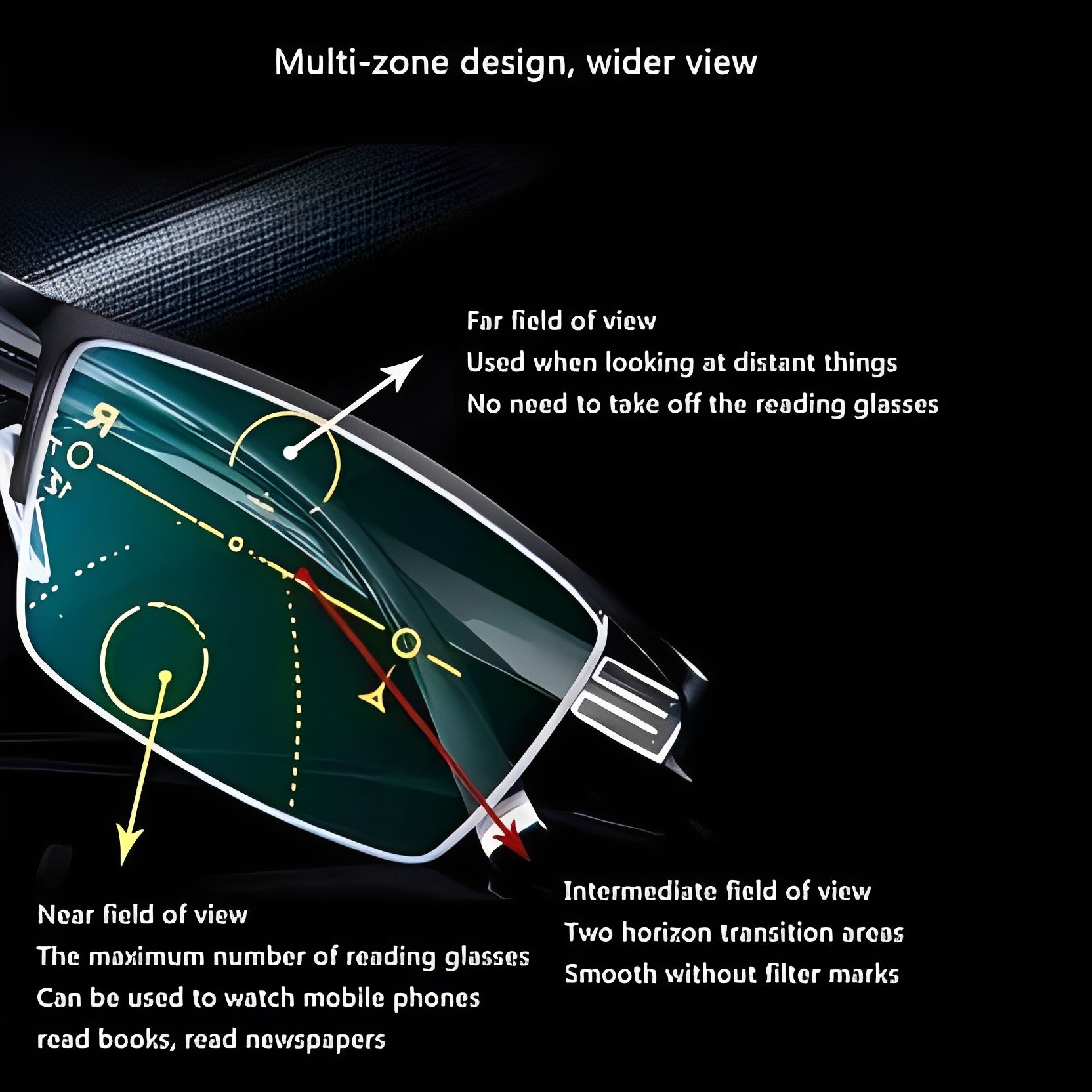 Multi-zone design, wider view

Far field of view
Used when looking at distant things
No need to take off the reading glasses

R

Near field of view
The maximum number of reading glasses
Can be used to watch mobile phones
read books, read newspapers

Intermediate field of view
Two horizon transition areas
Smooth without filter marks