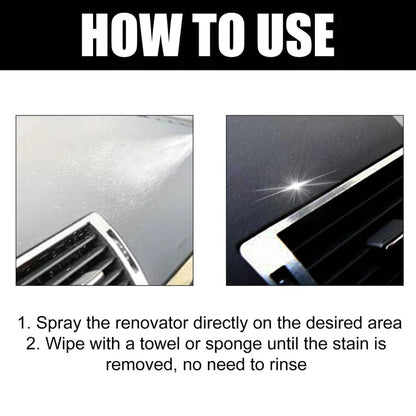 HOW TO USE

1. Spray the renovator directly on the desired area
2. Wipe with a towel or sponge until the stain is removed, no need to rinse