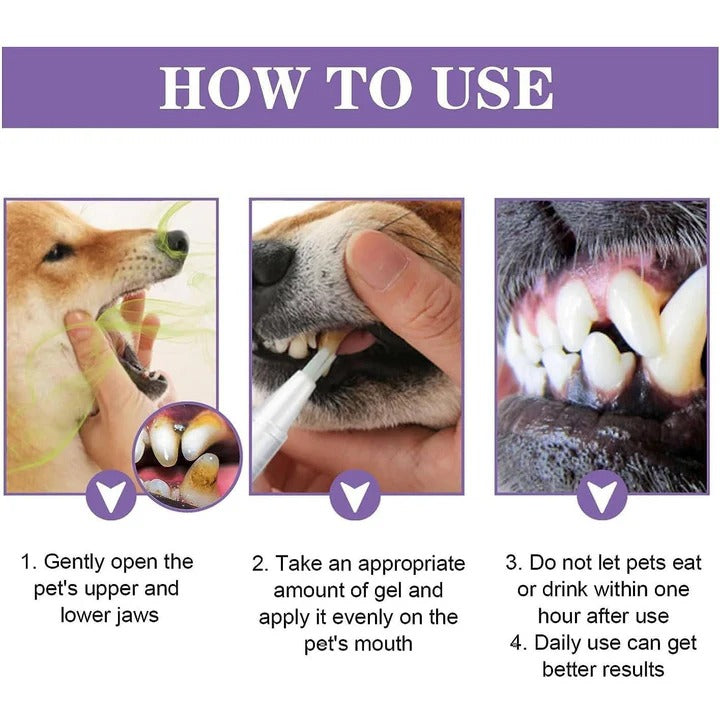 HOW TO USE

1. Gently open the pet's upper and lower jaws

2. Take an appropriate amount of gel and apply it evenly on the pet's mouth

3. Do not let pets eat or drink within one hour after use
4. Daily use can get better results