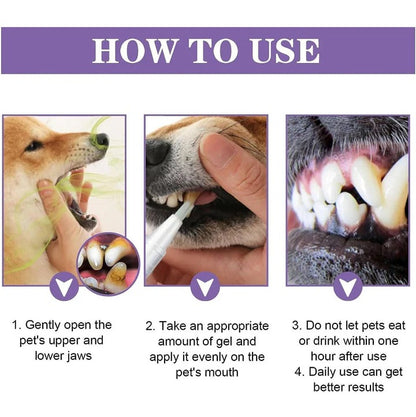 HOW TO USE

1. Gently open the pet's upper and lower jaws

2. Take an appropriate amount of gel and apply it evenly on the pet's mouth

3. Do not let pets eat or drink within one hour after use
4. Daily use can get better results