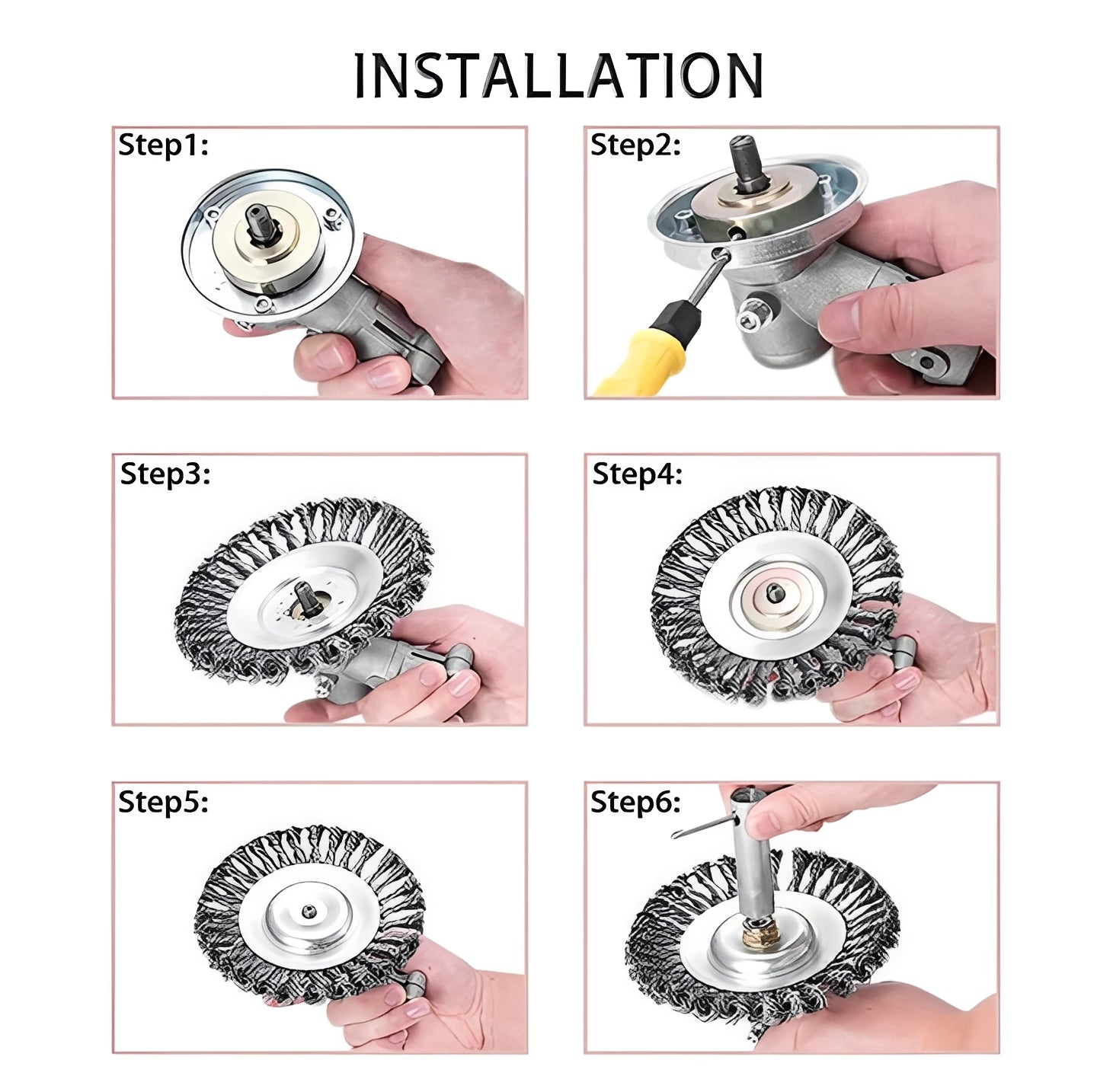 INSTALLATION

Step1:

Step2:

Step3:

Step4:

Step5:

Step6: