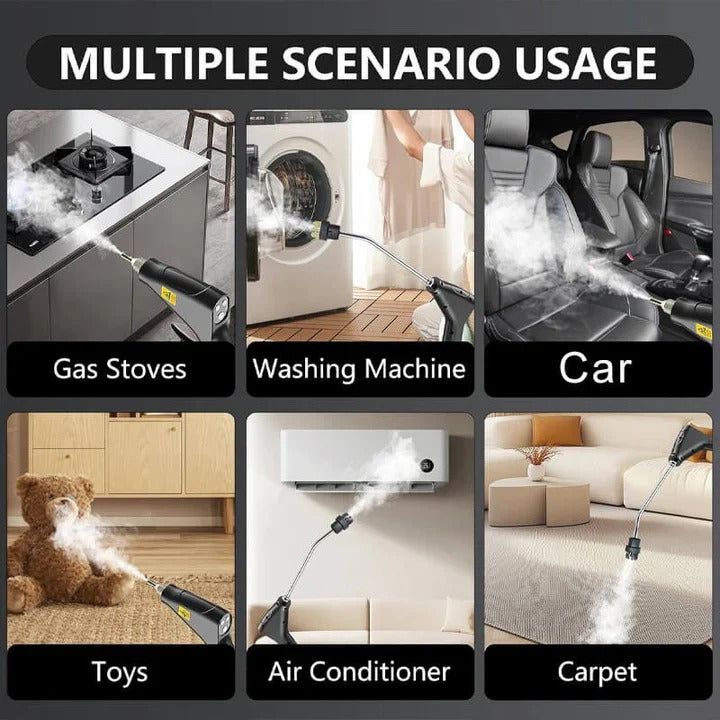 MULTIPLE SCENARIO USAGE

Gas Stoves

Washing Machine

Car

Toys

Air Conditioner

Carpet