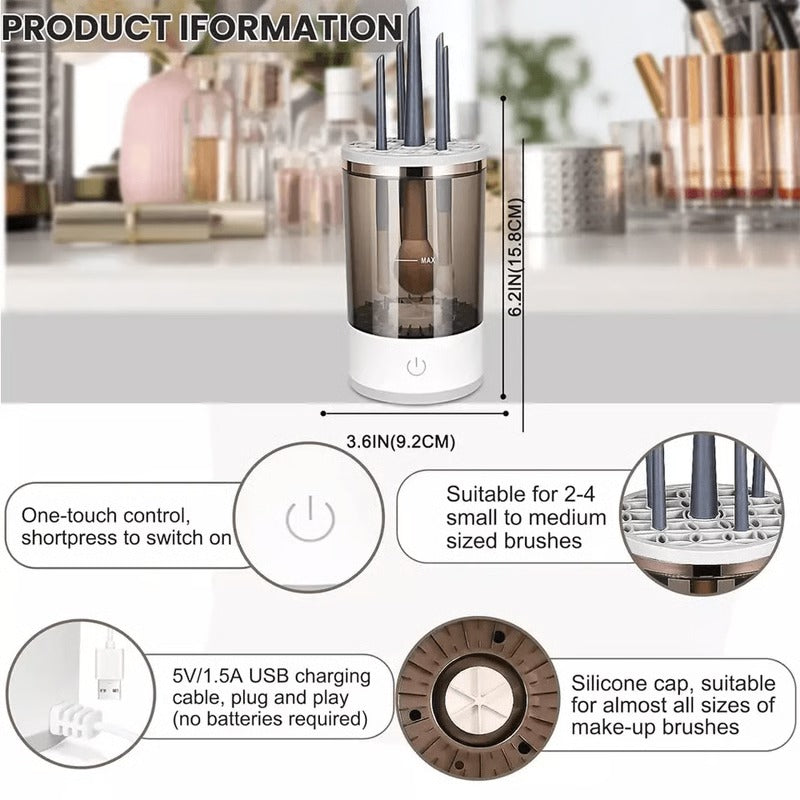 PRODUCT IFORMATION

MAX

6.2IN(15.8CM)

3.6IN(9.2CM)

One-touch control, shortpress to switch on

Suitable for 2-4 small to medium sized brushes

5V/1.5A USB charging cable, plug and play (no batteries required)

Silicone cap, suitable for almost all sizes of make-up brushes