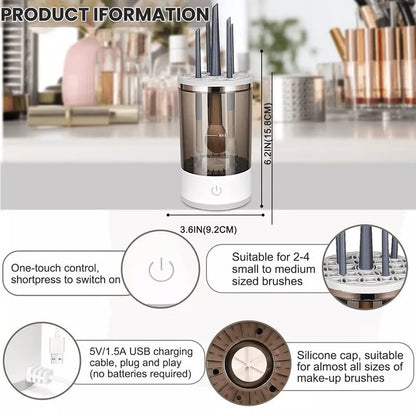 PRODUCT IFORMATION

6.2IN(15.8CM)

3.6IN(9.2CM)

One-touch control, shortpress to switch on

Suitable for 2-4 small to medium sized brushes

5V/1.5A USB charging cable, plug and play (no batteries required)

Silicone cap, suitable for almost all sizes of make-up brushes