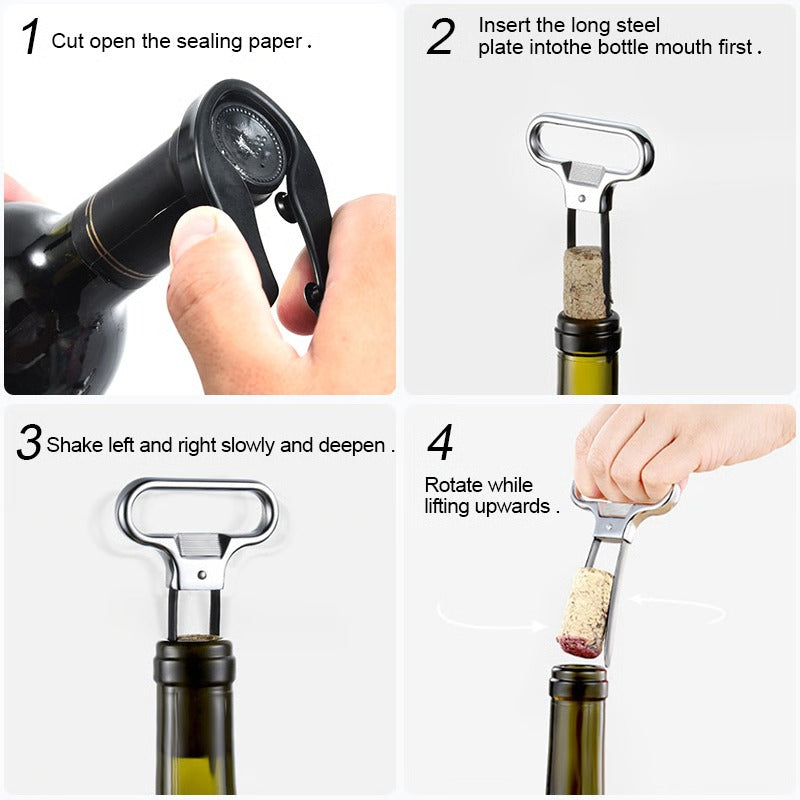 1 Cut open the sealing paper .

2 Insert the long steel plate intothe bottle mouth first .

3 Shake left and right slowly and deepen .

4 Rotate while lifting upwards .