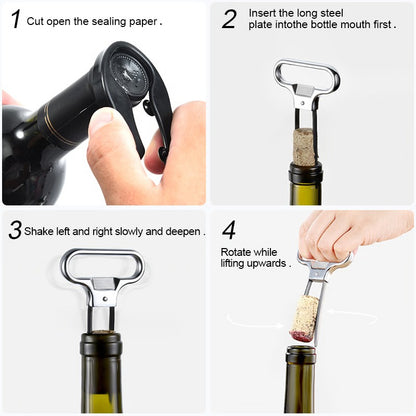 1 Cut open the sealing paper .

2 Insert the long steel plate intothe bottle mouth first .

3 Shake left and right slowly and deepen .

4 Rotate while lifting upwards .