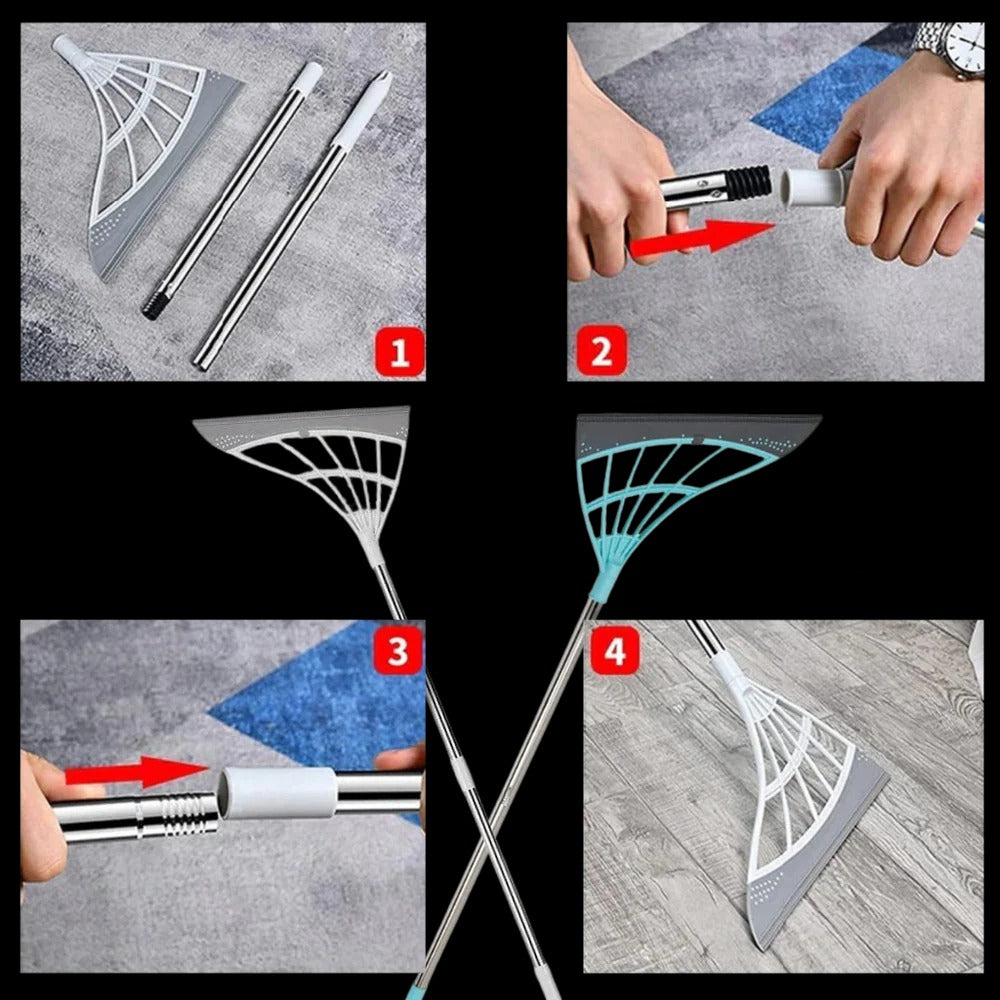 1

2

3

4