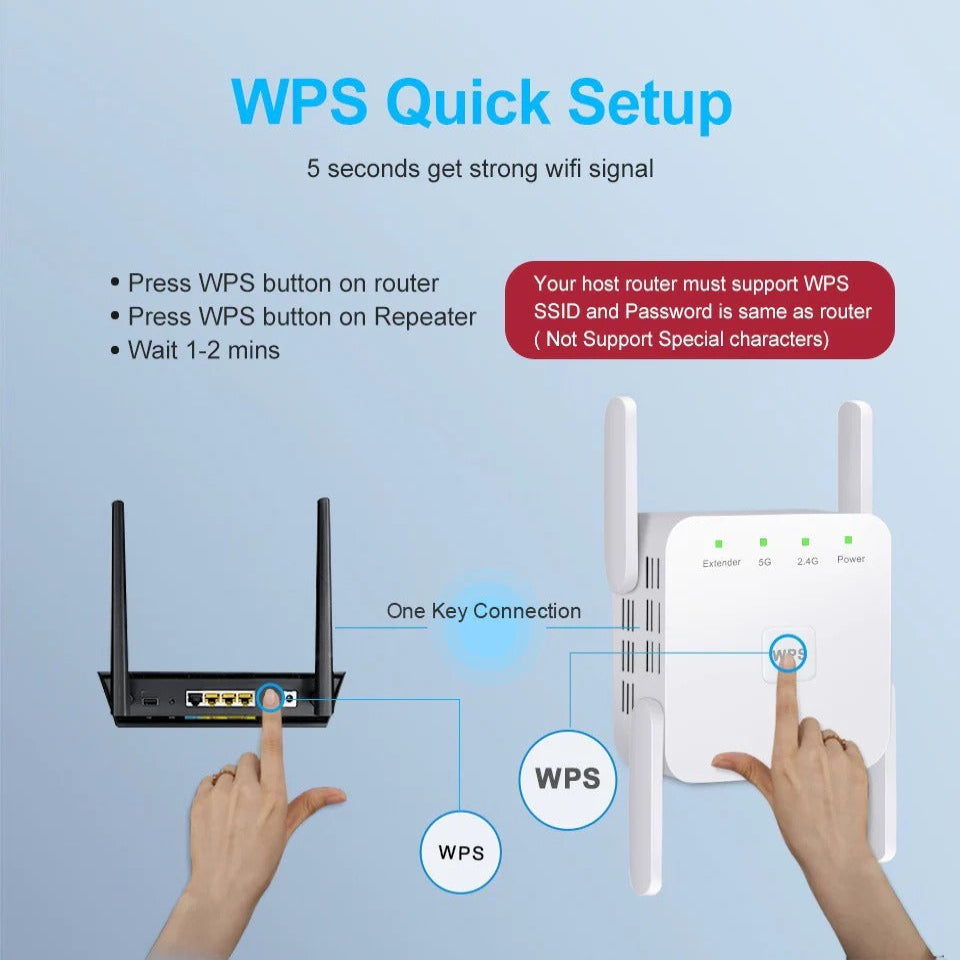 WPS Quick Setup

5 seconds get strong wifi signal

• Press WPS button on router
• Press WPS button on Repeater
• Wait 1-2 mins

Your host router must support WPS
SSID and Password is same as router
( Not Support Special characters)

Extender 5G 2.4G Power

One Key Connection

WPS

WPS

WPS