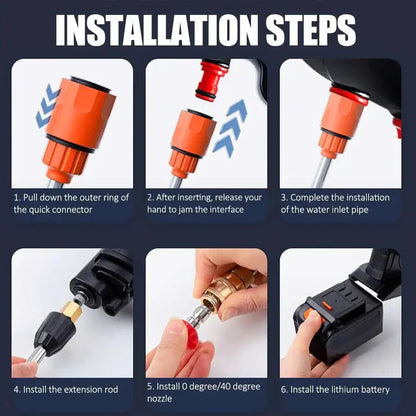 INSTALLATION STEPS

1. Pull down the outer ring of the quick connector

2. After inserting, release your hand to jam the interface

3. Complete the installation of the water inlet pipe

4. Install the extension rod

5. Install 0 degree/40 degree nozzle

6. Install the lithium battery